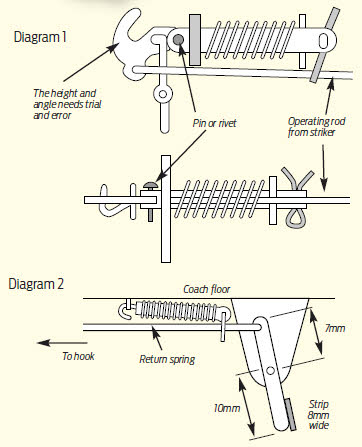 Diagram 1

The height and angle needs trial and error

Pin or rivet

Operating rod from striker

Diagram 2

Coach floor

To hook

Return spring

7mm

10mm

Strip 8mm wide