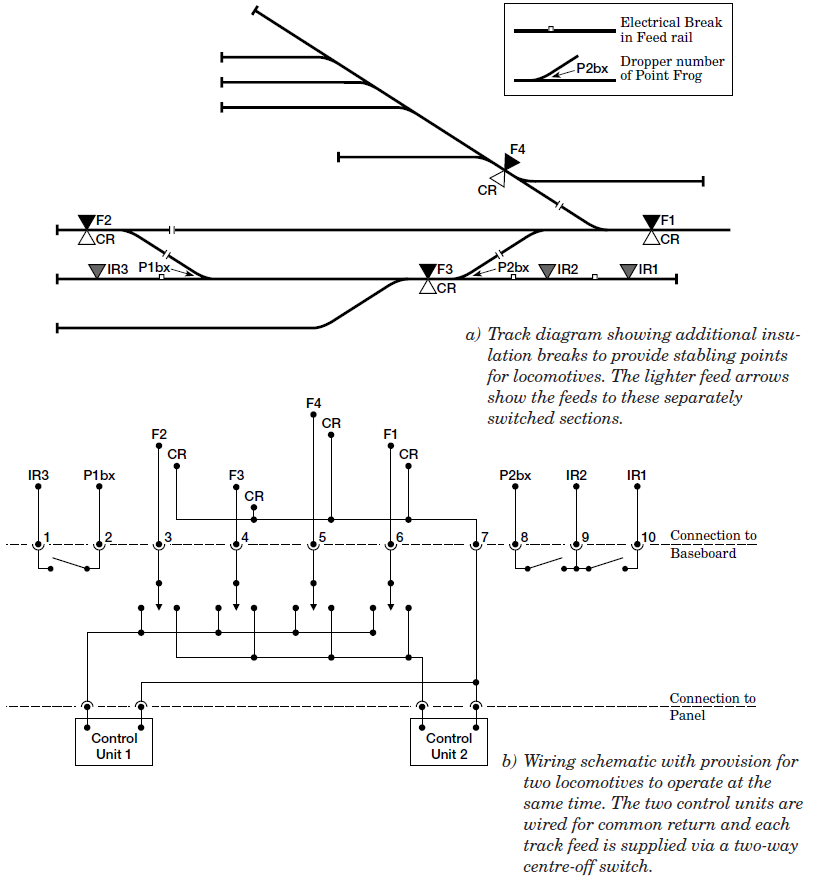 Electrical Break in Feed rail

P2bx Dropper number of Point Frog

F4
CR
F2
CR
F1
CR
IR3
P1bx
F3
CR
P2bx
IR2
IR1

a) Track diagram showing additional insulation breaks to provide stabling points for locomotives. The lighter feed arrows show the feeds to these separately switched sections.

F4
CR
F2
CR
F1
CR
IR3
P1bx
F3
CR
P2bx
IR2
IR1
1
2
3
4
5
6
7
8
9
10
Connection to Baseboard

Connection to Panel

Control Unit 1

Control Unit 2

b) Wiring schematic with provision for two locomotives to operate at the same time. The two control units are wired for common return and each track feed is supplied via a two-way centre-off switch.