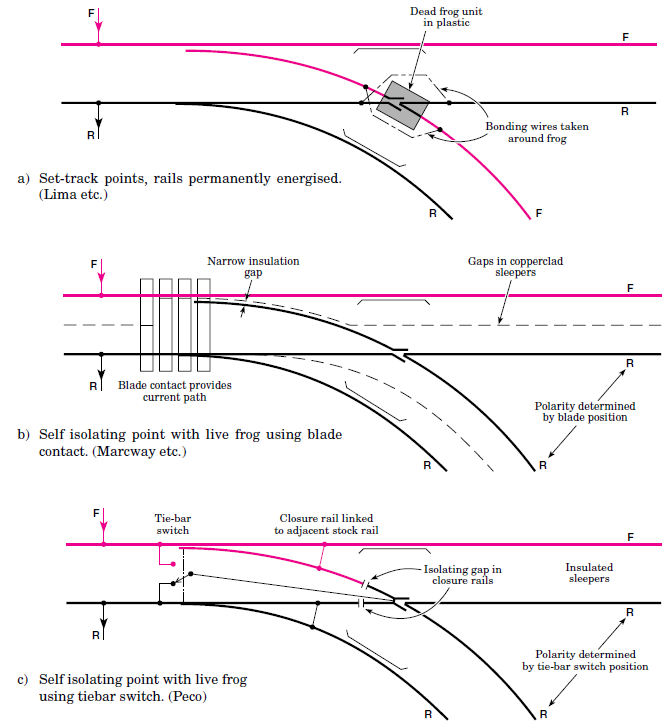 F

Dead frog unit in plastic

F

R

R

Bonding wires taken around frog

a) Set-track points, rails permanently energised. (Lima etc.)

R

F

F

Narrow insulation gap

Gaps in copperclad sleepers

F

R

Blade contact provides current path

R

Polarity determined by blade position

b) Self isolating point with live frog using blade contact. (Marcway etc.)

R

R

F

Tie-bar switch

Closure rail linked to adjacent stock rail

F

Isolating gap in closure rails

Insulated sleepers

R

R

Polarity determined by tie-bar switch position

c) Self isolating point with live frog using tiebar switch. (Peco)

R

R