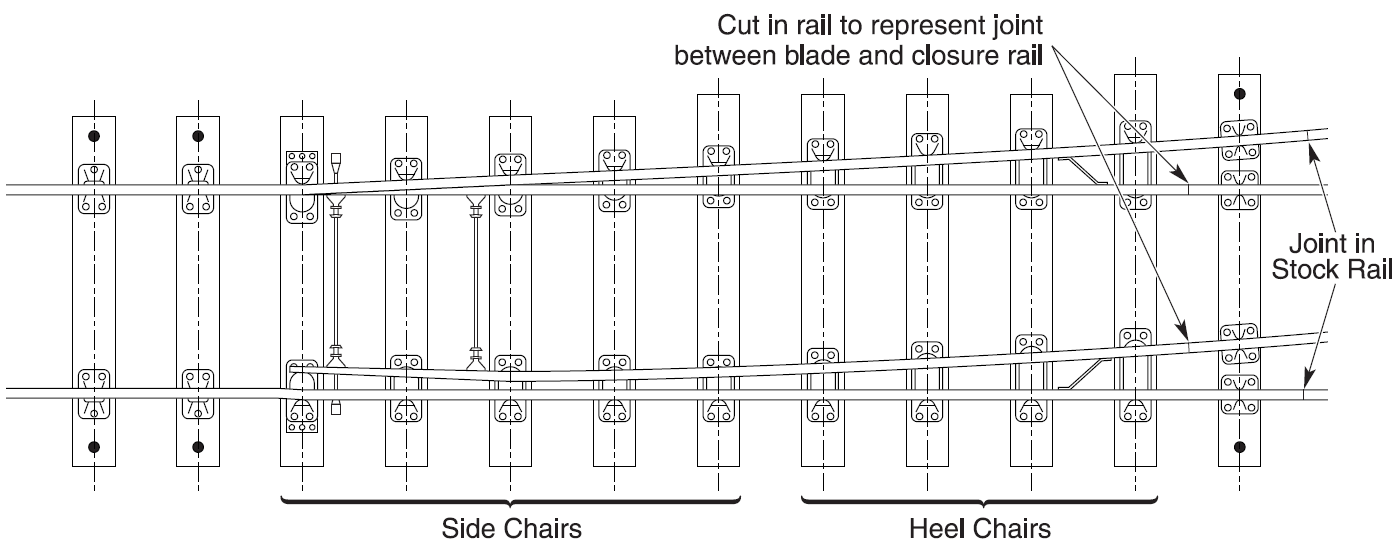 Cut in rail to represent joint between blade and closure rail

Joint in Stock Rail

Side Chairs

Heel Chairs