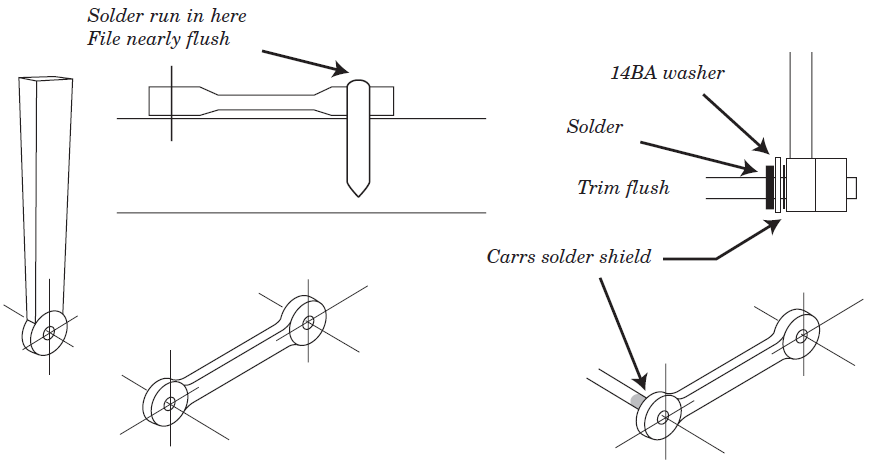 Solder run in here
File nearly flush

14BA washer

Solder

Trim flush

Carrs solder shield