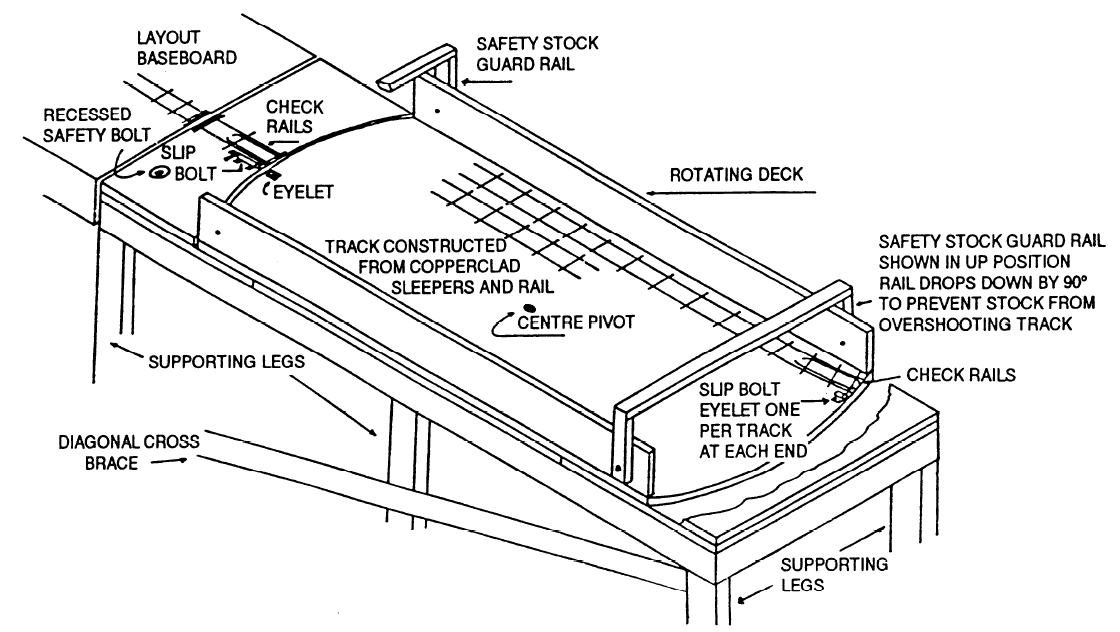 LAYOUT BASEBOARD

SAFETY STOCK GUARD RAIL

RECESSED SAFETY BOLT

CHECK RAILS

SLIP BOLT

EYELET

ROTATING DECK

TRACK CONSTRUCTED FROM COPPERCLAD SLEEPERS AND RAIL

CENTRE PIVOT

SAFETY STOCK GUARD RAIL SHOWN IN UP POSITION RAIL DROPS DOWN BY 90° TO PREVENT STOCK FROM OVERSHOOTING TRACK

SUPPORTING LEGS

CHECK RAILS

SLIP BOLT EYELET ONE PER TRACK AT EACH END

DIAGONAL CROSS BRACE

SUPPORTING LEGS