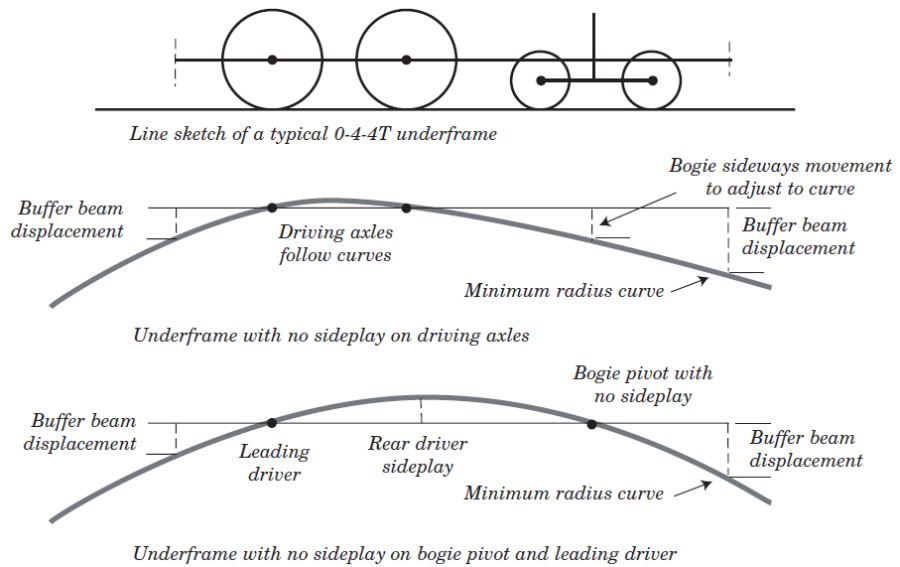 Line sketch of a typical 0-4-4T underframe

Bogie sideways movement to adjust to curve

Buffer beam displacement

Driving axles follow curves

Buffer beam displacement

Minimum radius curve

Underframe with no sideplay on driving axles

Bogie pivot with no sideplay

Buffer beam displacement

Leading driver

Rear driver sideplay

Buffer beam displacement

Minimum radius curve

Underframe with no sideplay on bogie pivot and leading driver