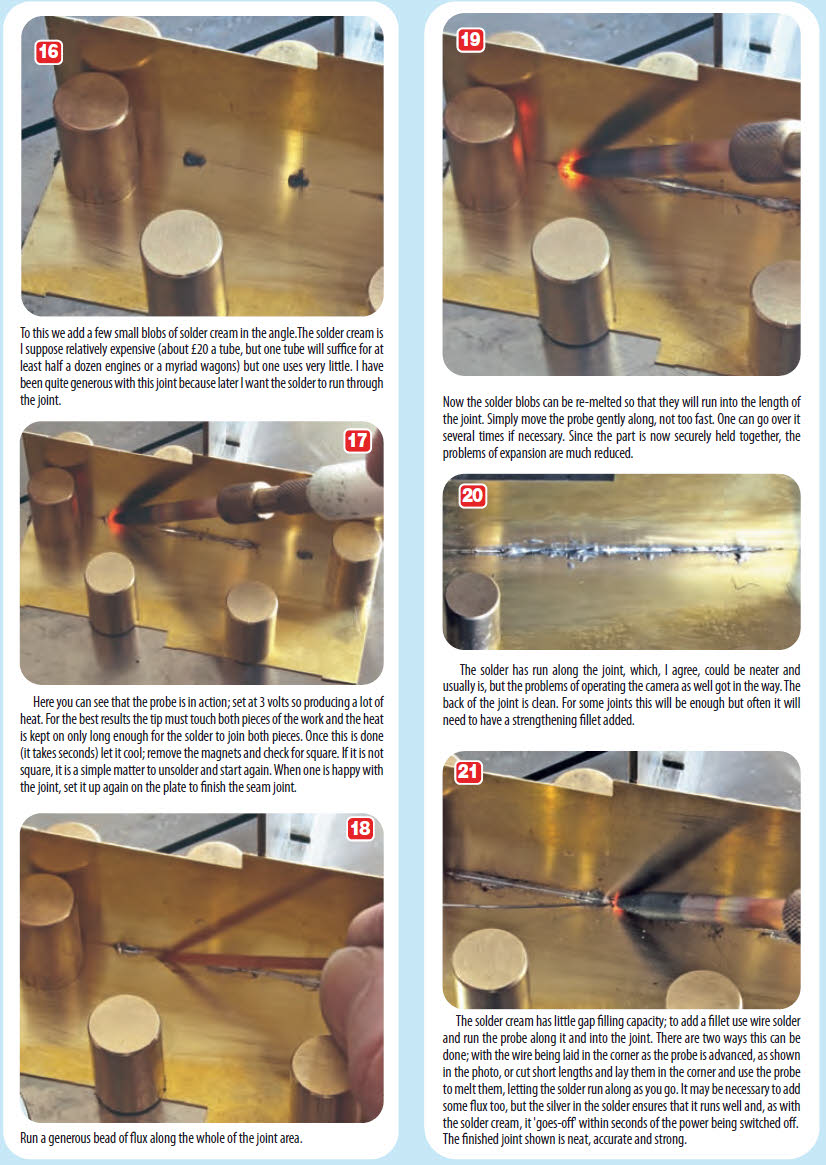 16

To this we add a few small blobs of solder cream in the angle.The solder cream is I suppose relatively expensive (about £20 a tube, but one tube will suffice for at least half a dozen engines or a myriad wagons) but one uses very little. I have been quite generous with this joint because later I want the solder to run through the joint.

17

Here you can see that the probe is in action; set at 3 volts so producing a lot of heat. For the best results the tip must touch both pieces of the work and the heat is kept on only long enough for the solder to join both pieces. Once this is done (it takes seconds) let it cool; remove the magnets and check for square. If it is not square, it is a simple matter to unsolder and start again. When one is happy with the joint, set it up again on the plate to finish the seam joint.

18

Run a generous bead of flux along the whole of the joint area.

19

Now the solder blobs can be re-melted so that they will run into the length of the joint. Simply move the probe gently along, not too fast. One can go over it several times if necessary. Since the part is now securely held together, the problems of expansion are much reduced.

20

The solder has run along the joint, which, I agree, could be neater and usually is, but the problems of operating the camera as well got in the way. The back of the joint is clean. For some joints this will be enough but often it will need to have a strengthening fillet added.

21

The solder cream has little gap filling capacity; to add a fillet use wire solder and run the probe along it and into the joint. There are two ways this can be done; with the wire being laid in the corner as the probe is advanced, as shown in the photo, or cut short lengths and lay them in the corner and use the probe to melt them, letting the solder run along as you go. It may be necessary to add some flux too, but the silver in the solder ensures that it runs well and, as with the solder cream, it 'goes-off' within seconds of the power being switched off. The finished joint shown is neat, accurate and strong.