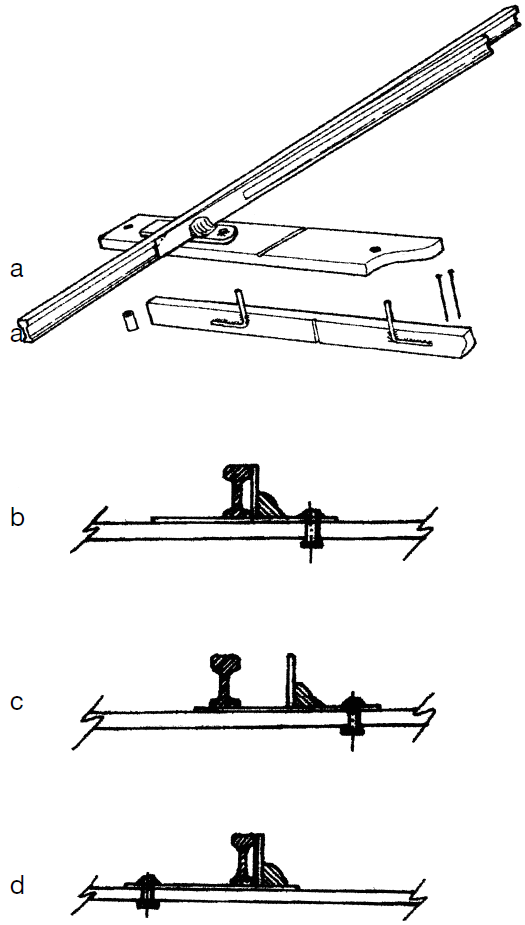 a

a

b

c

d