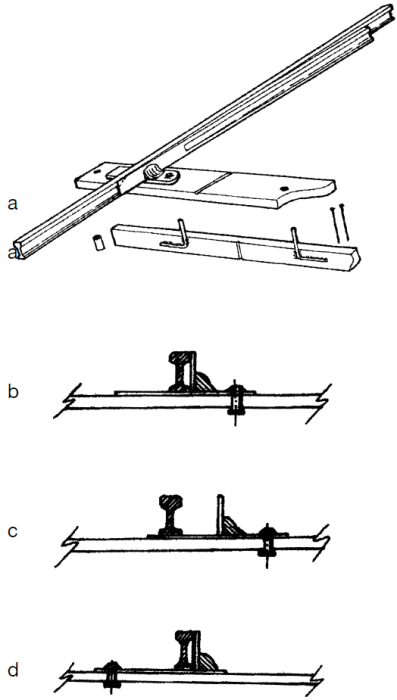 a
a
b
c
d